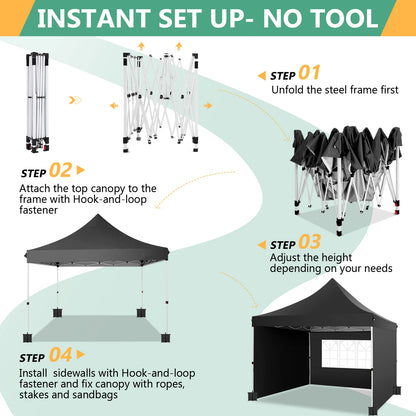 INSTANT SET UP- NO TOOL

STEP 01
Unfold the steel frame first

STEP 02
Attach the top canopy to the frame with Hook-and-loop fastener

STEP 03
Adjust the height depending on your needs

STEP 04
Install sidewalls with Hook-and-loop fastener and fix canopy with ropes, stakes and sandbags