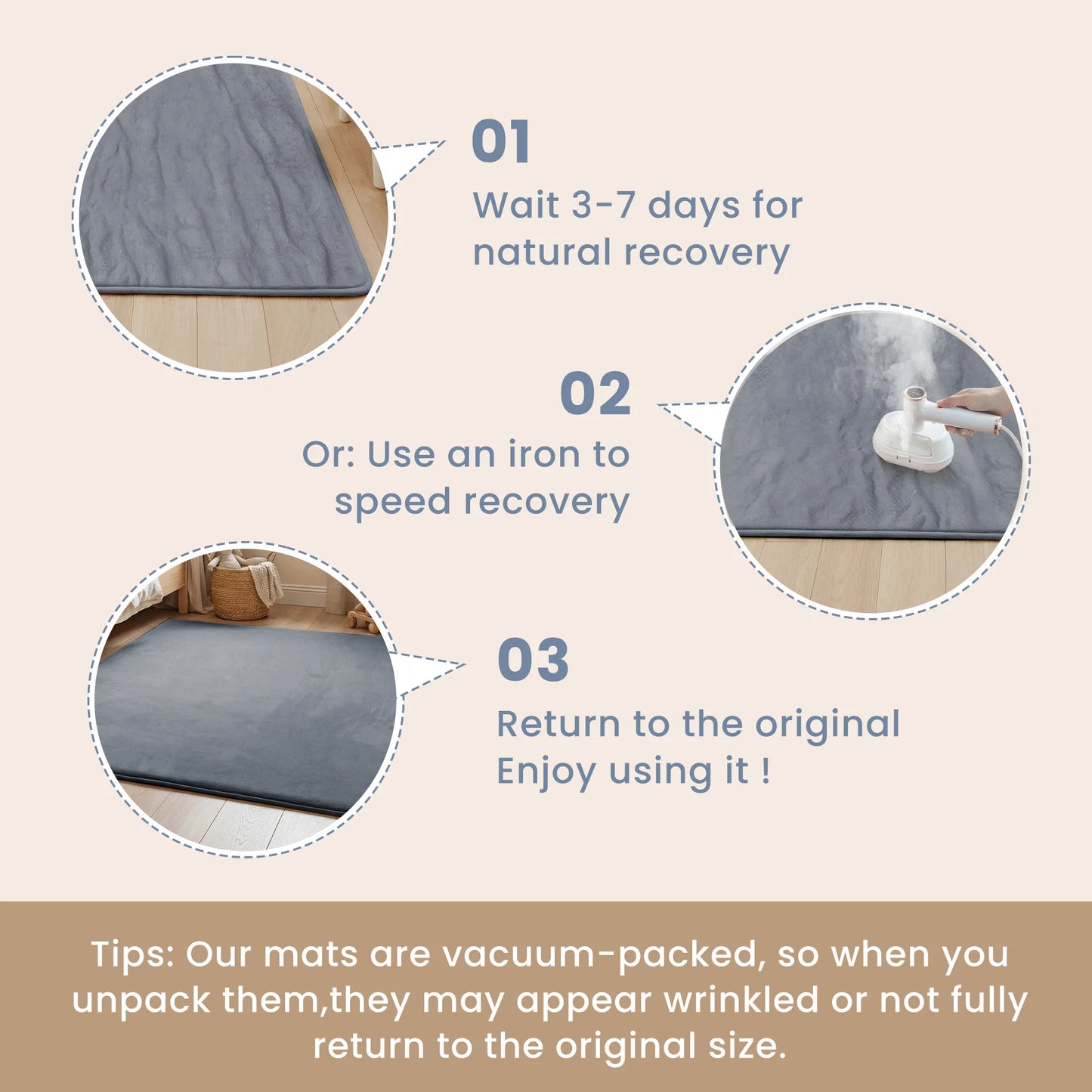 01
Wait 3-7 days for natural recovery

02
Or: Use an iron to speed recovery

03
Return to the original
Enjoy using it !

Tips: Our mats are vacuum-packed, so when you unpack them,they may appear wrinkled or not fully return to the original size.